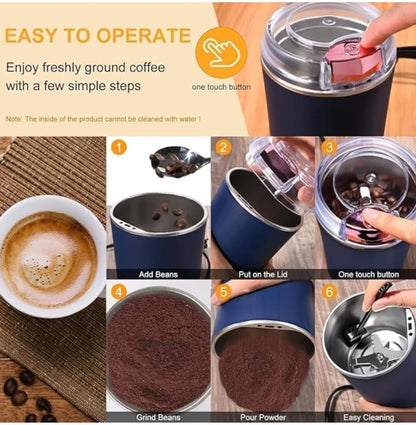 EASY TO OPERATE

Enjoy freshly ground coffee with a few simple steps

one touch button

Note: The inside of the product cannot be cleaned with water !

1
Add Beans

2
Put on the Lid

3
One touch button

4
Grind Beans

5
Pour Powder

6
Easy Cleaning