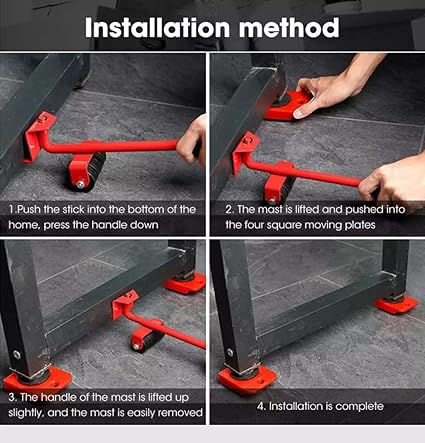 Installation method

1.Push the stick into the bottom of the home, press the handle down

2. The mast is lifted and pushed into the four square moving plates

3. The handle of the mast is lifted up slightly, and the mast is easily removed

4. Installation is complete